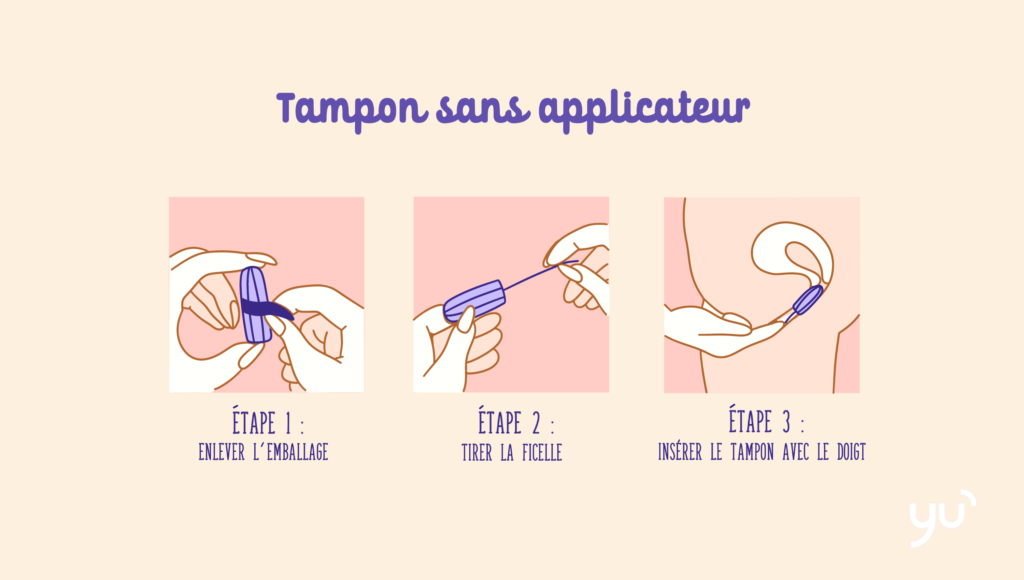 Tampon sans applicateur

ÉTAPE 1 :
ENLEVER L'EMBALLAGE

ÉTAPE 2 :
TIRER LA FICELLE

ÉTAPE 3 :
INSÉRER LE TAMPON AVEC LE DOIGT

yu