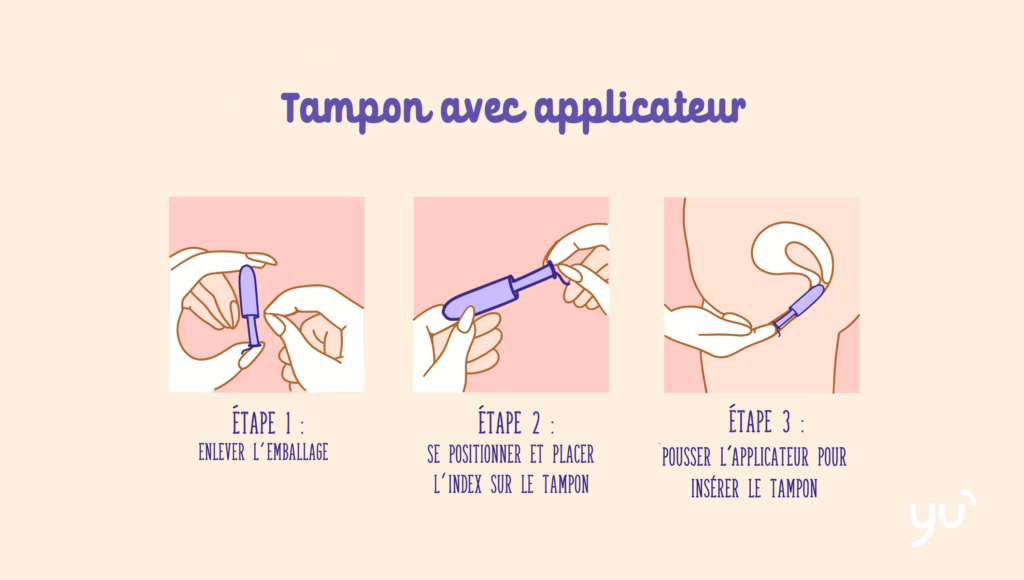 Tampon avec applicateur

ÉTAPE 1 :
ENLEVER L'EMBALLAGE

ÉTAPE 2 :
SE POSITIONNER ET PLACER L'INDEX SUR LE TAMPON

ÉTAPE 3 :
POUSSER L'APPLICATEUR POUR INSÉRER LE TAMPON

yu